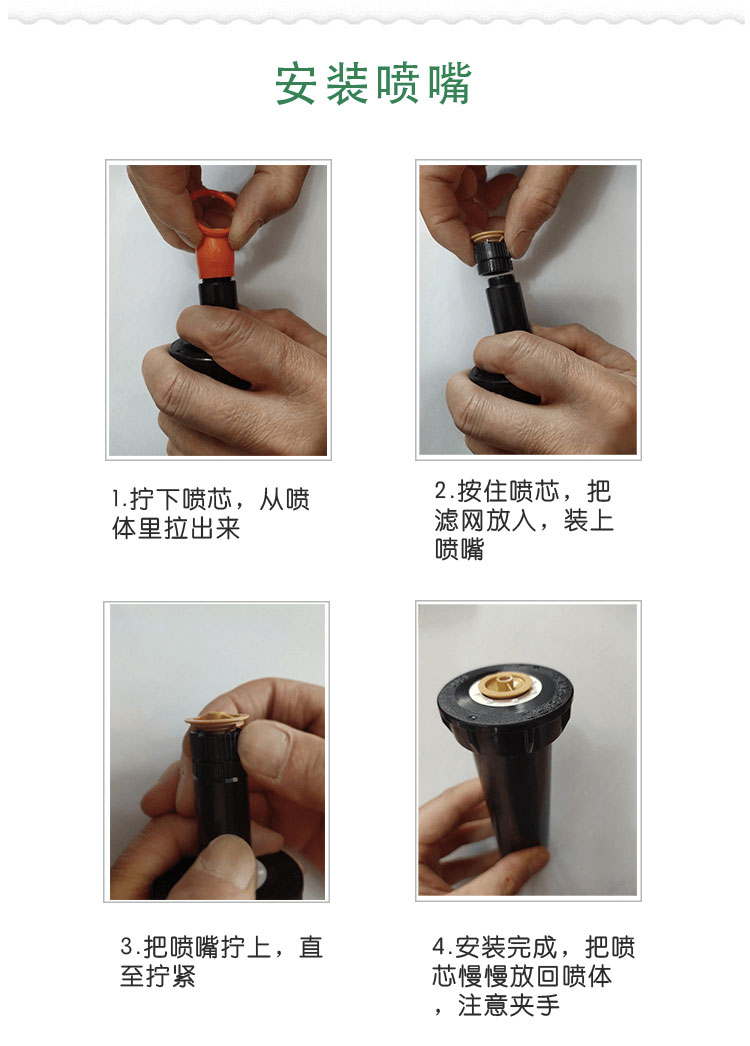 安装喷嘴

1.拧下喷芯，从喷体里拉出来

2.按住喷芯，把滤网放入，装上喷嘴

3.把喷嘴拧上，直至拧紧

4.安装完成，把喷芯慢慢放回喷体，注意夹手